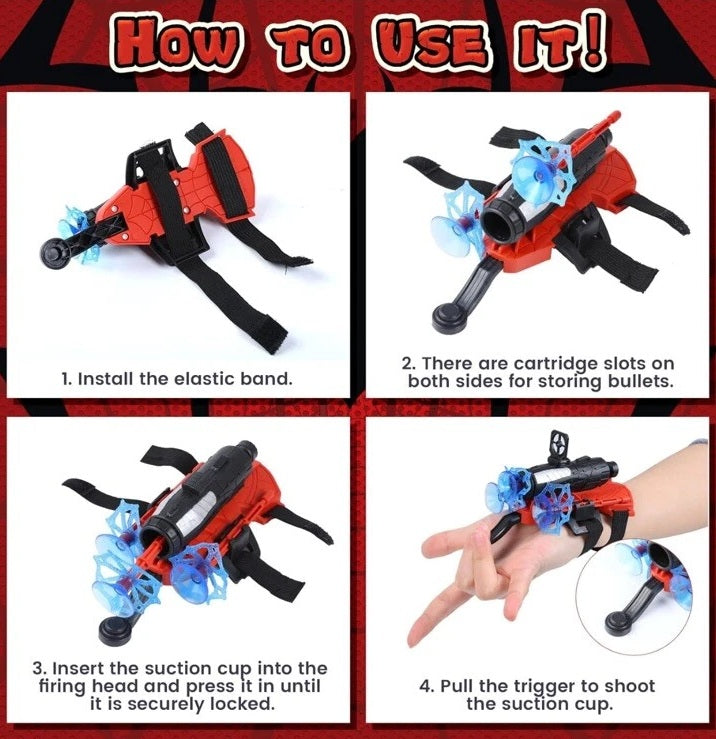 HOW TO USE IT!

1. Install the elastic band.

2. There are cartridge slots on both sides for storing bullets.

3. Insert the suction cup into the firing head and press it in until it is securely locked.

4. Pull the trigger to shoot the suction cup.